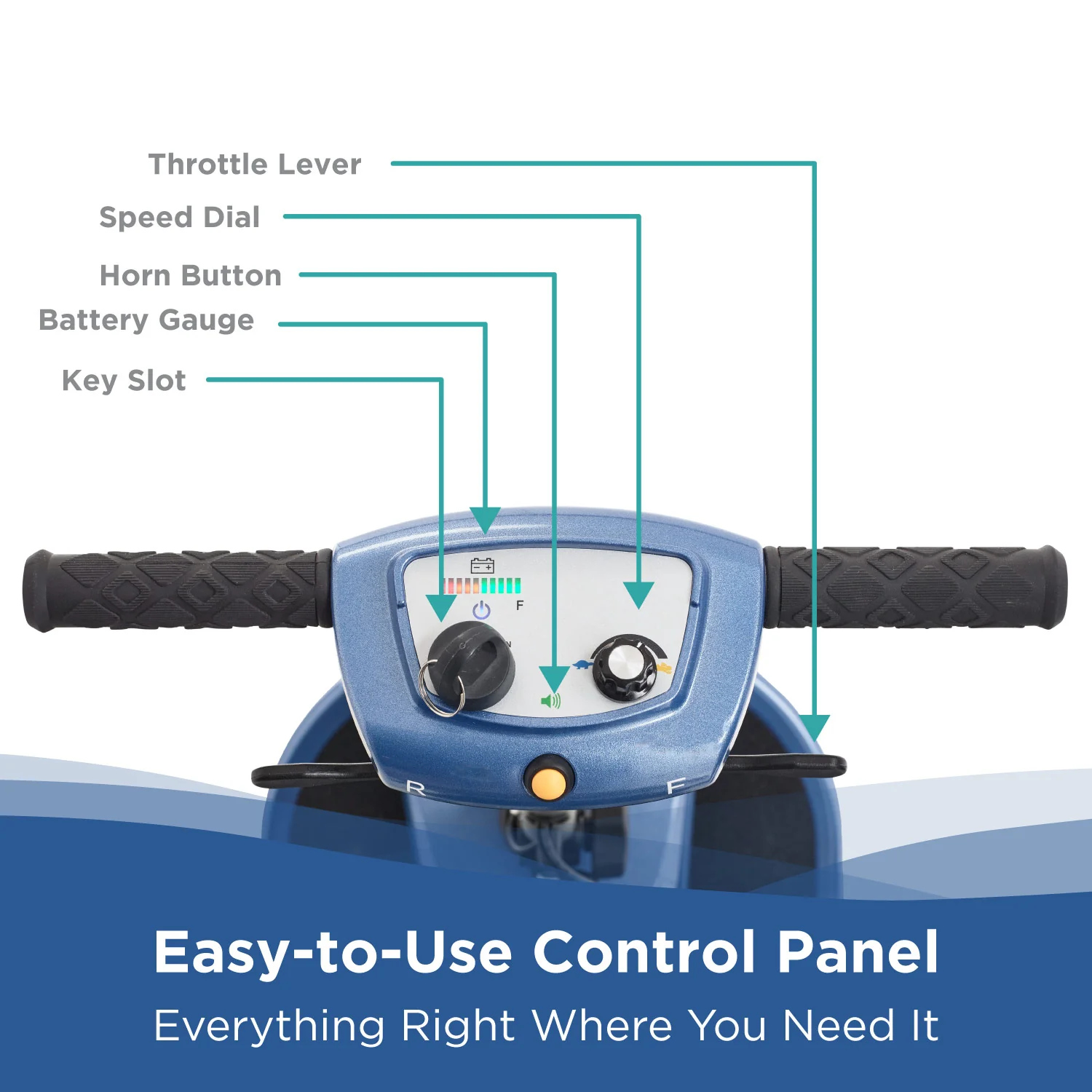 Throttle Lever

Speed Dial

Horn Button

Battery Gauge

Key Slot

F

R

F

Easy-to-Use Control Panel

Everything Right Where You Need It